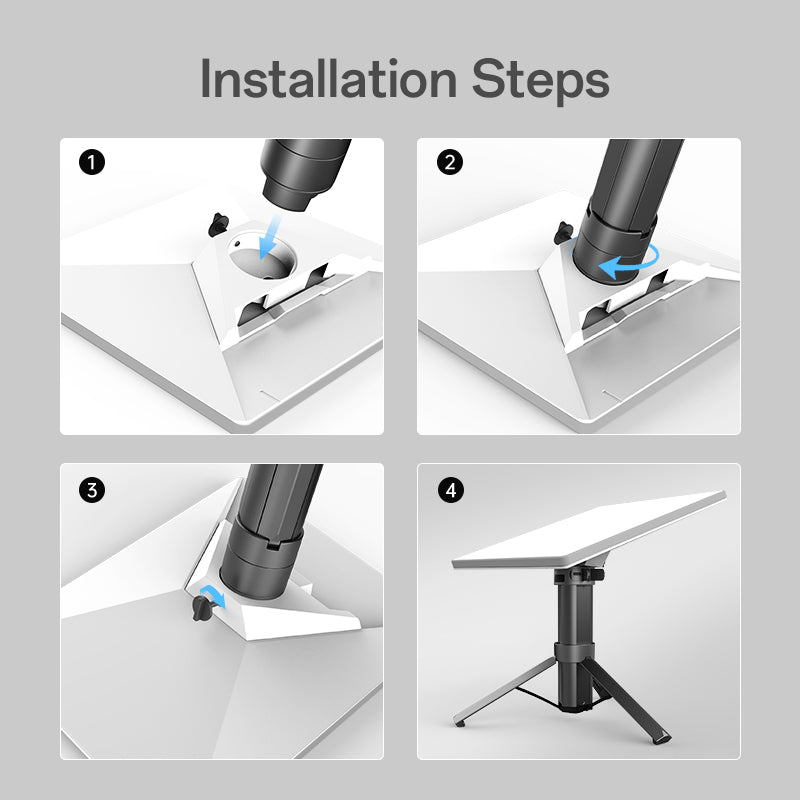 Installation Steps

1

2

3

4