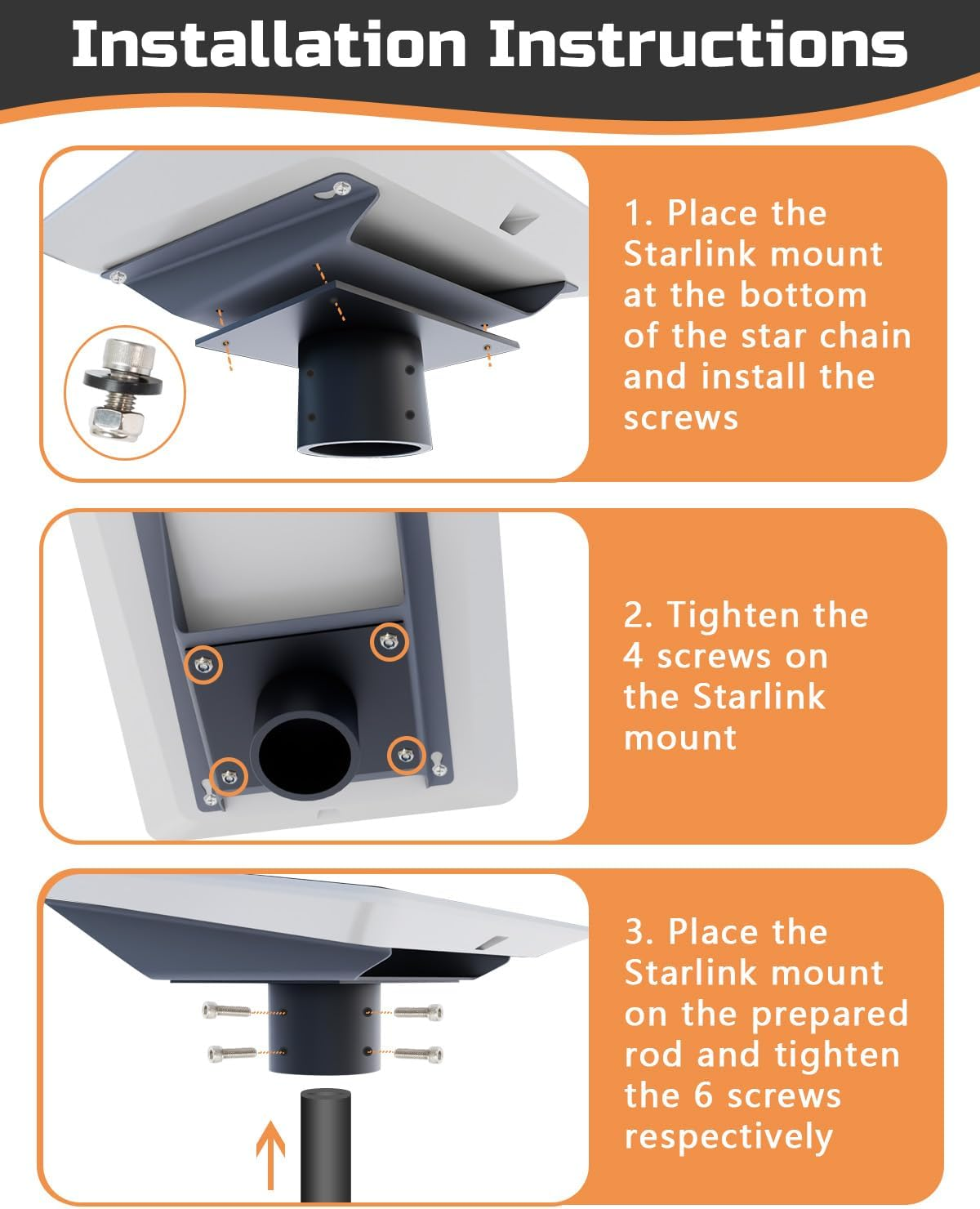 Installation Instructions

1. Place the Starlink mount at the bottom of the star chain and install the screws

2. Tighten the 4 screws on the Starlink mount

3. Place the Starlink mount on the prepared rod and tighten the 6 screws respectively